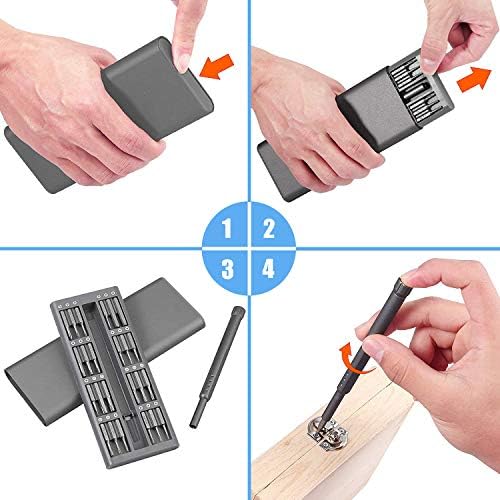 1 2
3 4