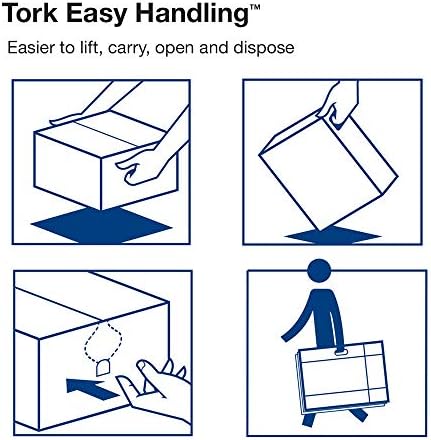 Tork Easy Handling™

Easier to lift, carry, open and dispose