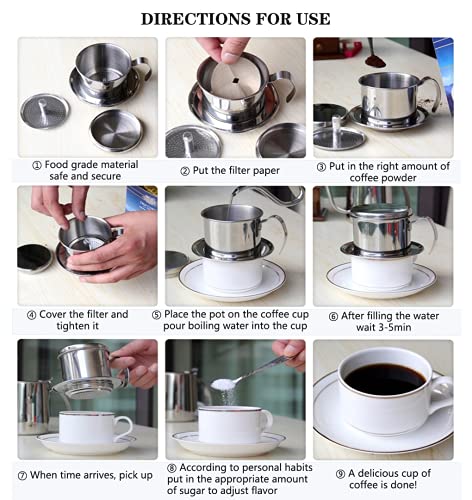 DIRECTIONS FOR USE

① Food grade material safe and secure

② Put the filter paper

③ Put in the right amount of coffee powder

④ Cover the filter and tighten it

⑤ Place the pot on the coffee cup pour boiling water into the cup

⑥ After filling the water wait 3-5min

⑦ When time arrives, pick up

⑧ According to personal habits put in the appropriate amount of sugar to adjust flavor

⑨ A delicious cup of coffee is done!