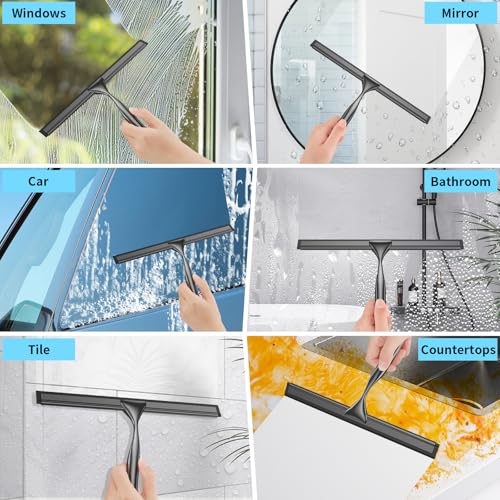 Windows

Mirror

Car

Bathroom

Tile

Countertops