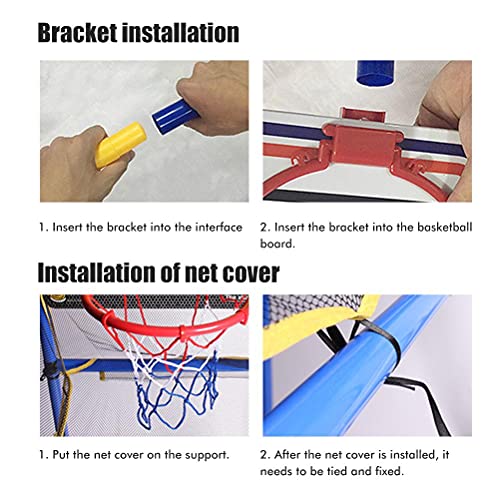 Bracket installation

1. Insert the bracket into the interface

2. Insert the bracket into the basketball board.

Installation of net cover

1. Put the net cover on the support.

2. After the net cover is installed, it needs to be tied and fixed.