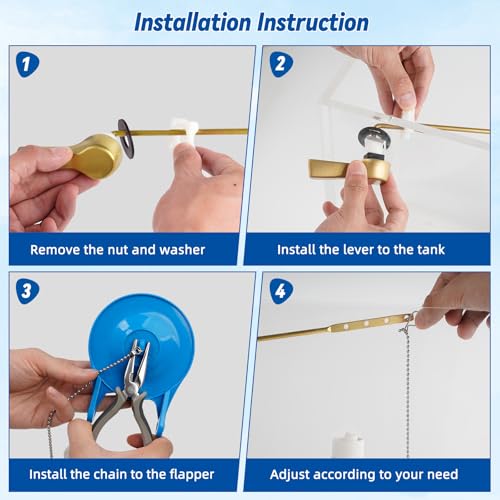 Installation Instruction

1

Remove the nut and washer

2

Install the lever to the tank

3

Install the chain to the flapper

4

Adjust according to your need