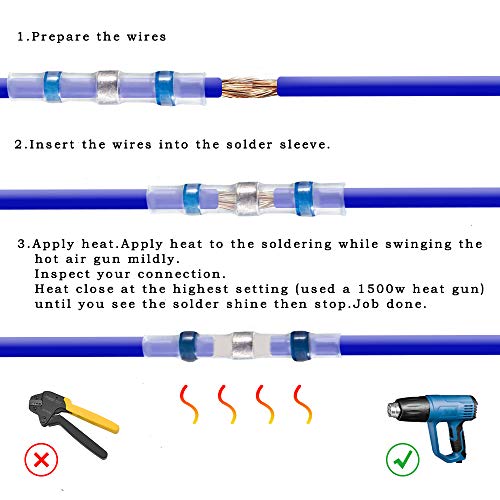 1.Prepare the wires

2.Insert the wires into the solder sleeve.

3.Apply heat.Apply heat to the soldering while swinging the hot air gun mildly.
Inspect your connection.
Heat close at the highest setting (used a 1500w heat gun) until you see the solder shine then stop.Job done.