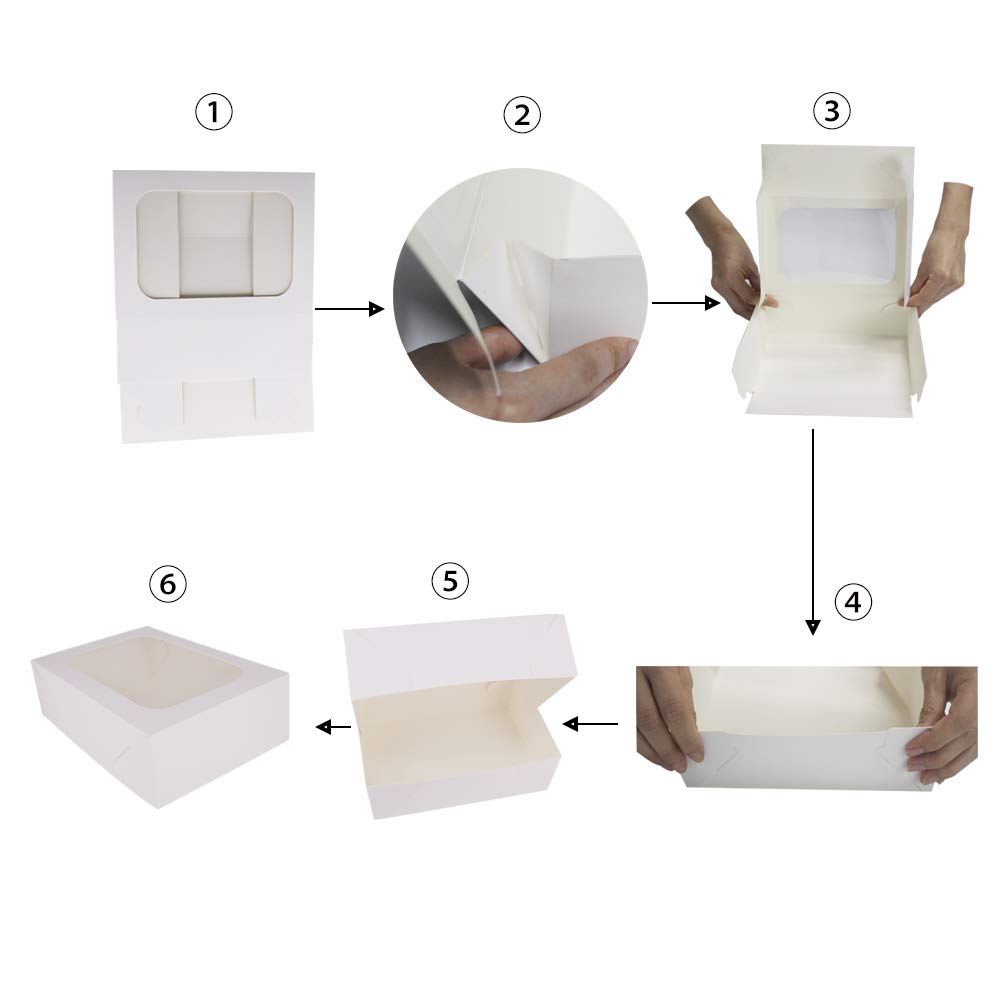 ①

②

③

④

⑤

⑥