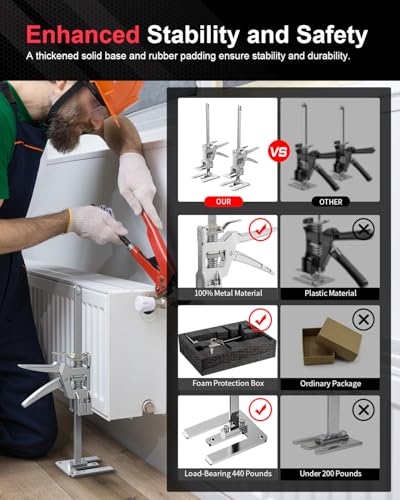 Enhanced Stability and Safety

A thickened solid base and rubber padding ensure stability and durability.

VS

OUR

OTHER

100% Metal Material

Plastic Material

Foam Protection Box

Ordinary Package

Load-Bearing 440 Pounds

Under 200 Pounds