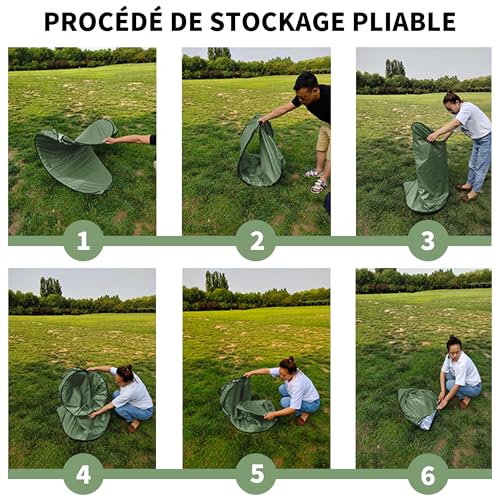 PROCÉDÉ DE STOCKAGE PLIABLE

1

2

3

4

5

6