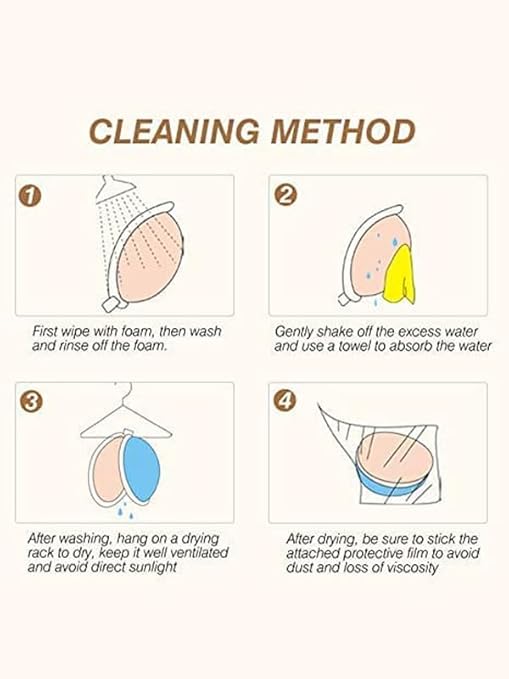 CLEANING METHOD

1

First wipe with foam, then wash and rinse off the foam.

2

Gently shake off the excess water and use a towel to absorb the water

3

After washing, hang on a drying rack to dry, keep it well ventilated and avoid direct sunlight

4

After drying, be sure to stick the attached protective film to avoid dust and loss of viscosity