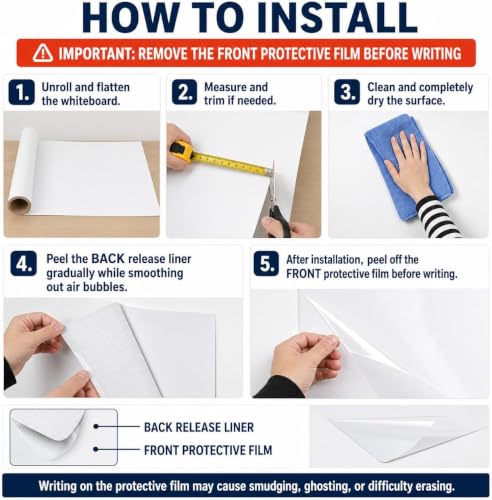 HOW TO INSTALL

IMPORTANT: REMOVE THE FRONT PROTECTIVE FILM BEFORE WRITING

1. Unroll and flatten the whiteboard.

2. Measure and trim if needed.

3. Clean and completely dry the surface.

4. Peel the BACK release liner gradually while smoothing out air bubbles.

5. After installation, peel off the FRONT protective film before writing.

BACK RELEASE LINER

FRONT PROTECTIVE FILM

Writing on the protective film may cause smudging, ghosting, or difficulty erasing.