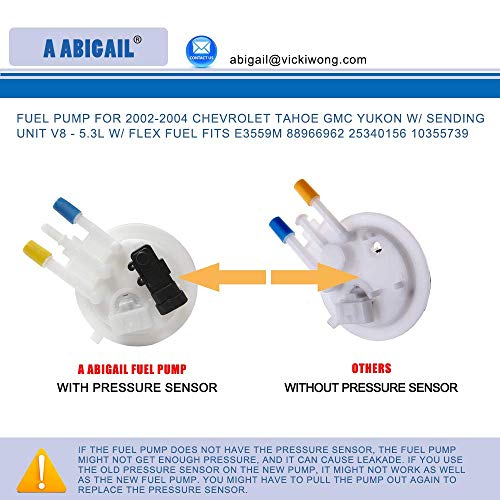 A ABIGAIL®

CONTACT US

abigail@vickiwong.com

FUEL PUMP FOR 2002-2004 CHEVROLET TAHOE GMC YUKON W/ SENDING UNIT V8 - 5.3L W/ FLEX FUEL FITS E3559M 88966962 25340156 10355739

A ABIGAIL FUEL PUMP
WITH PRESSURE SENSOR

OTHERS
WITHOUT PRESSURE SENSOR

IF THE FUEL PUMP DOES NOT HAVE THE PRESSURE SENSOR, THE FUEL PUMP MIGHT NOT GET ENOUGH PRESSURE, AND IT CAN CAUSE LEAKADE. IF YOU USE THE OLD PRESSURE SENSOR ON THE NEW PUMP, IT MIGHT NOT WORK AS WELL AS THE NEW FUEL PUMP. YOU MIGHT HAVE TO PULL THE PUMP OUT AGAIN TO REPLACE THE PRESSURE SENSOR.