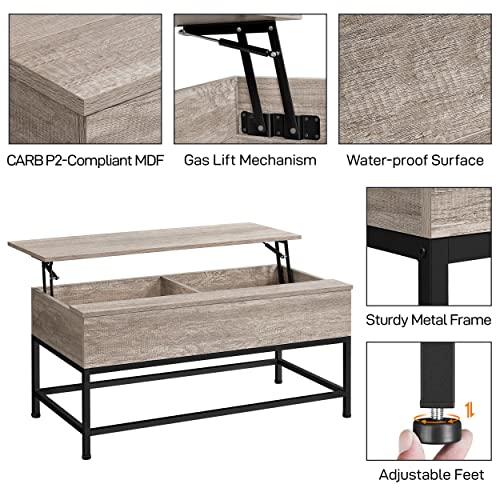 CARB P2-Compliant MDF

Gas Lift Mechanism

Water-proof Surface

Sturdy Metal Frame

Adjustable Feet