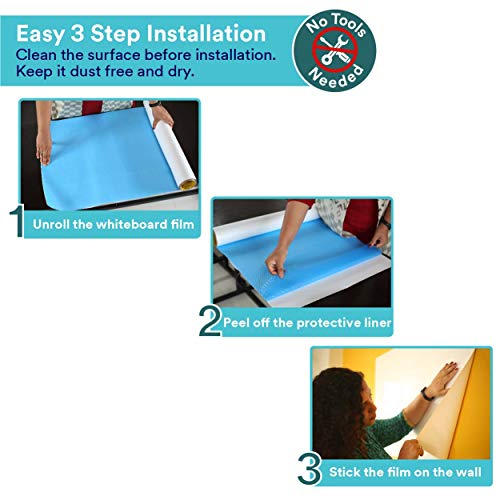 Easy 3 Step Installation
Clean the surface before installation.
Keep it dust free and dry.

No Tools Needed

1 Unroll the whiteboard film

2 Peel off the protective liner

3 Stick the film on the wall