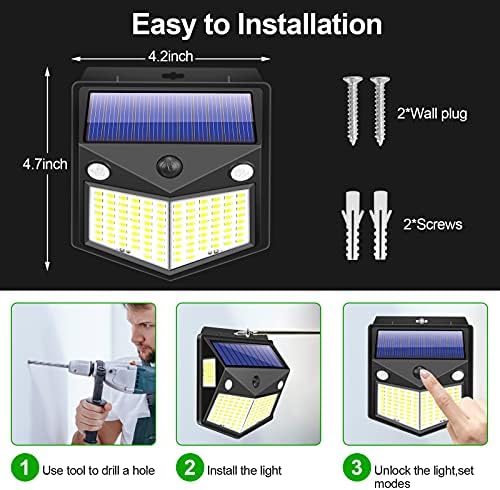 Easy to Installation

4.2inch

4.7inch

2*Wall plug

2*Screws

1 Use tool to drill a hole

2 Install the light

3 Unlock the light,set modes