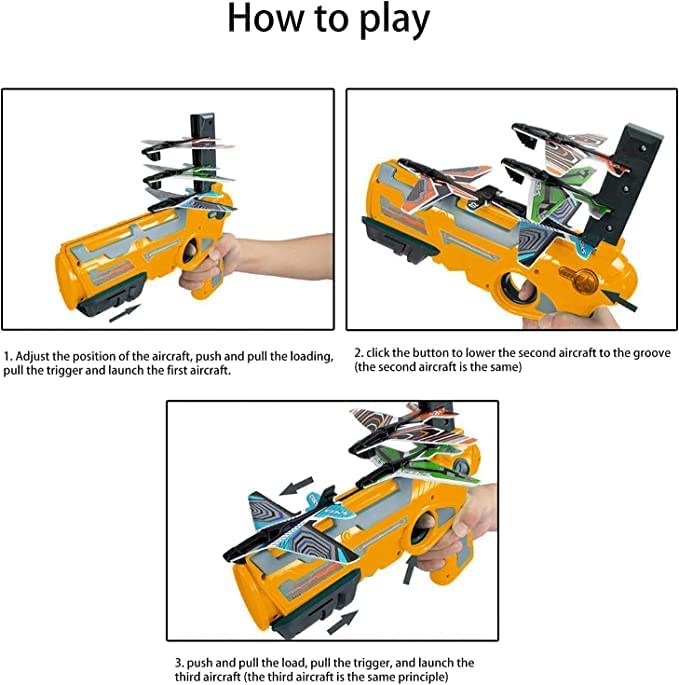 How to play

1. Adjust the position of the aircraft, push and pull the loading, pull the trigger and launch the first aircraft.

2. click the button to lower the second aircraft to the groove (the second aircraft is the same)

3. push and pull the load, pull the trigger, and launch the third aircraft (the third aircraft is the same principle)