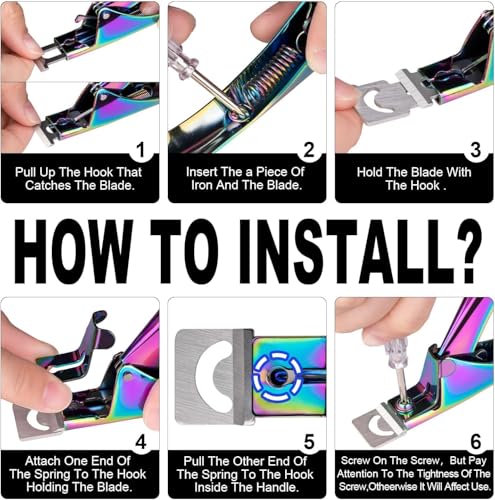 1

Pull Up The Hook That Catches The Blade.

2

Insert The a Piece Of Iron And The Blade.

3

Hold The Blade With The Hook .

HOW TO INSTALL?

4

Attach One End Of The Spring To The Hook Holding The Blade.

5

Pull The Other End Of The Spring To The Hook Inside The Handle.

6

Screw On The Screw, But Pay Attention To The Tightness Of The Screw,Otheerwise It Will Affect Use.