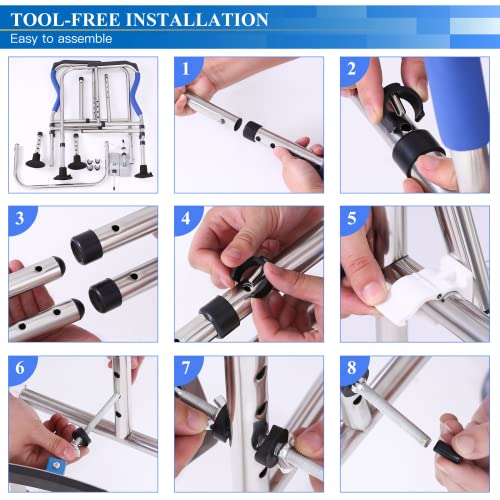 TOOL-FREE INSTALLATION
Easy to assemble

1

2

3

4

5

6

7

8