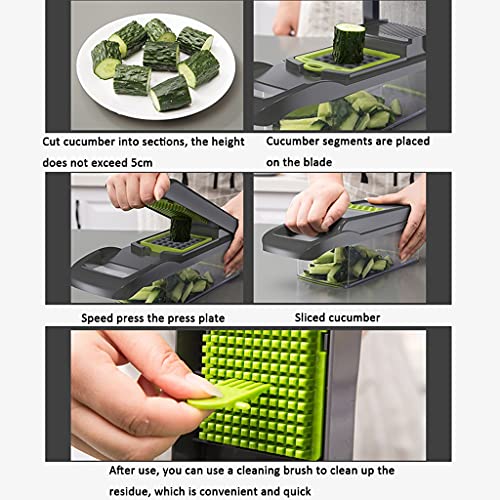 Cut cucumber into sections, the height does not exceed 5cm

Cucumber segments are placed on the blade

Speed press the press plate

Sliced cucumber

After use, you can use a cleaning brush to clean up the residue, which is convenient and quick