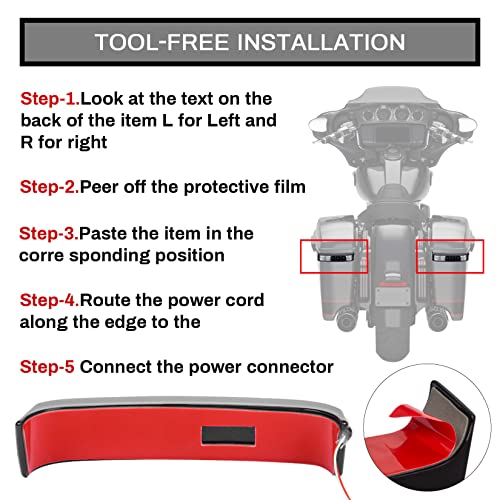 TOOL-FREE INSTALLATION

Step-1.Look at the text on the back of the item L for Left and R for right

Step-2.Peer off the protective film

Step-3.Paste the item in the corre sponding position

Step-4.Route the power cord along the edge to the

Step-5 Connect the power connector