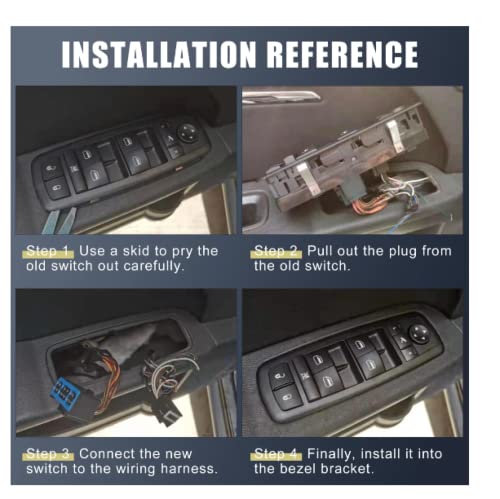 INSTALLATION REFERENCE

Step 1 Use a skid to pry the old switch out carefully.

Step 2 Pull out the plug from the old switch.

Step 3 Connect the new switch to the wiring harness.

Step 4 Finally, install it into the bezel bracket.