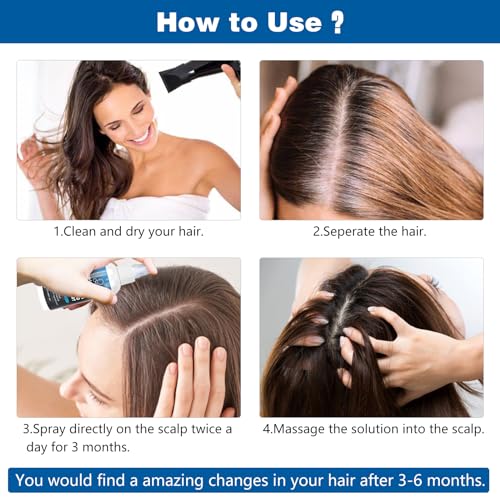 How to Use ?

1.Clean and dry your hair.

2.Seperate the hair.

3.Spray directly on the scalp twice a day for 3 months.

4.Massage the solution into the scalp.

You would find a amazing changes in your hair after 3-6 months.