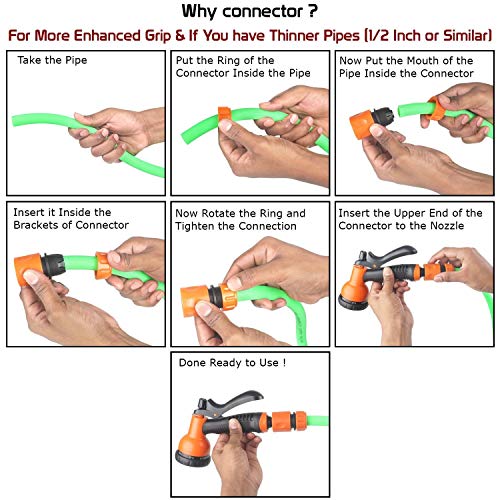 Why connector ?

For More Enhanced Grip & If You have Thinner Pipes (1/2 Inch or Similar)

Take the Pipe

Put the Ring of the Connector Inside the Pipe

Now Put the Mouth of the Pipe Inside the Connector

Insert it Inside the Brackets of Connector

Now Rotate the Ring and Tighten the Connection

Insert the Upper End of the Connector to the Nozzle

Done Ready to Use !