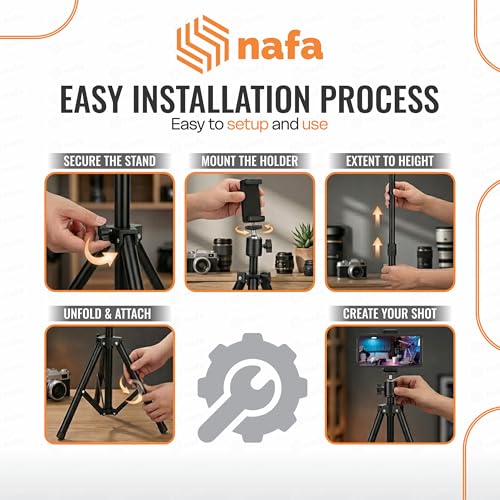 nafa

EASY INSTALLATION PROCESS
Easy to setup and use

SECURE THE STAND

MOUNT THE HOLDER

EXTENT TO HEIGHT

UNFOLD & ATTACH

CREATE YOUR SHOT