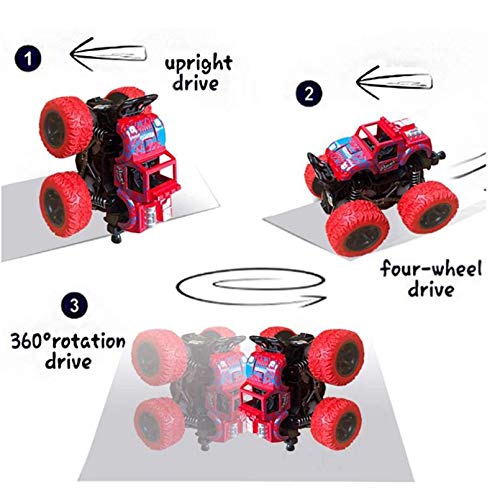 1

upright drive

2

four-wheel drive

3

360°rotation drive