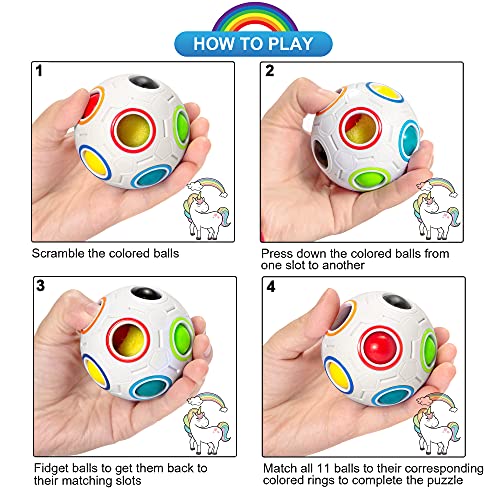 HOW TO PLAY

1

Scramble the colored balls

2

Press down the colored balls from one slot to another

3

Fidget balls to get them back to their matching slots

4

Match all 11 balls to their corresponding colored rings to complete the puzzle