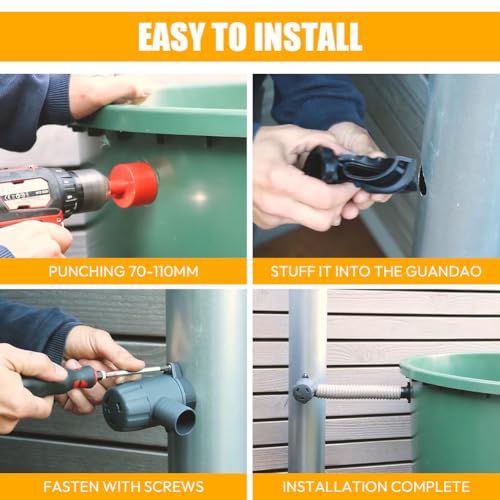 EASY TO INSTALL

PUNCHING 70-110MM

STUFF IT INTO THE GUANDAO

FASTEN WITH SCREWS

INSTALLATION COMPLETE