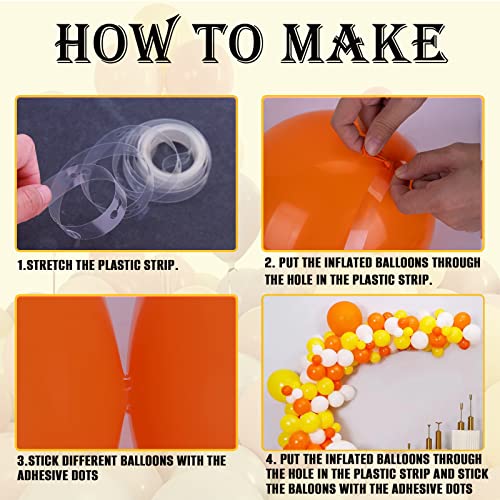 HOW TO MAKE

1.STRETCH THE PLASTIC STRIP.

2. PUT THE INFLATED BALLOONS THROUGH THE HOLE IN THE PLASTIC STRIP.

3.STICK DIFFERENT BALLOONS WITH THE ADHESIVE DOTS

4. PUT THE INFLATED BALLOONS THROUGH THE HOLE IN THE PLASTIC STRIP AND STICK THE BALOONS WITH THE ADHESIVE DOTS