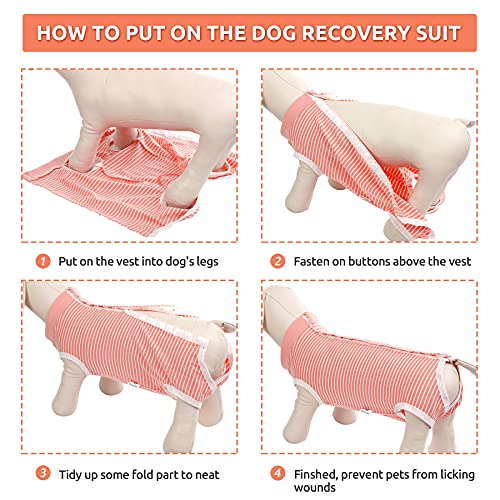 HOW TO PUT ON THE DOG RECOVERY SUIT

1 Put on the vest into dog's legs

2 Fasten on buttons above the vest

3 Tidy up some fold part to neat

4 Finshed, prevent pets from licking wounds