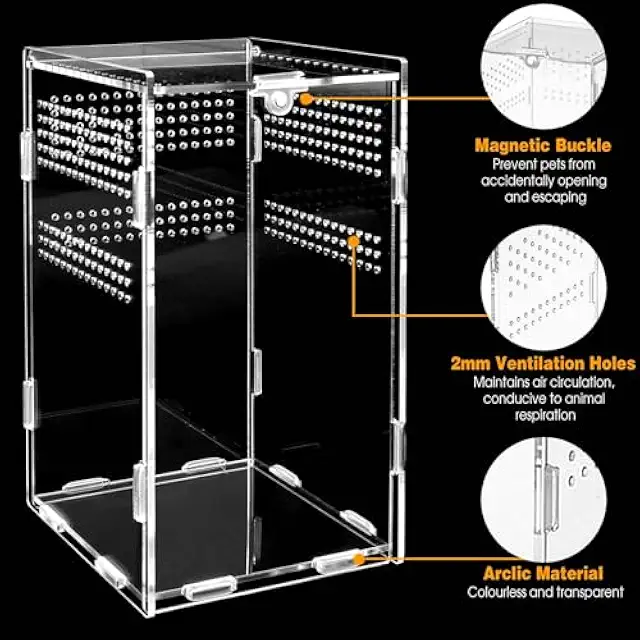 Magnetic Buckle
Prevent pets from accidentally opening and escaping

2mm Ventilation Holes
Maintains air circulation, conducive to animal respiration

Arclic Material
Colourless and transparent