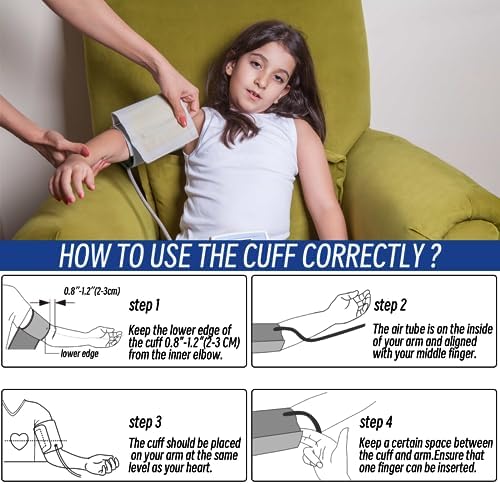 HOW TO USE THE CUFF CORRECTLY ?

0.8"-1.2"(2-3cm)

lower edge

step 1

Keep the lower edge of the cuff 0.8"-1.2"(2-3 CM) from the inner elbow.

step 2

The air tube is on the inside of your arm and aligned with your middle finger.

step 3

The cuff should be placed on your arm at the same level as your heart.

step 4

Keep a certain space between the cuff and arm.Ensure that one finger can be inserted.