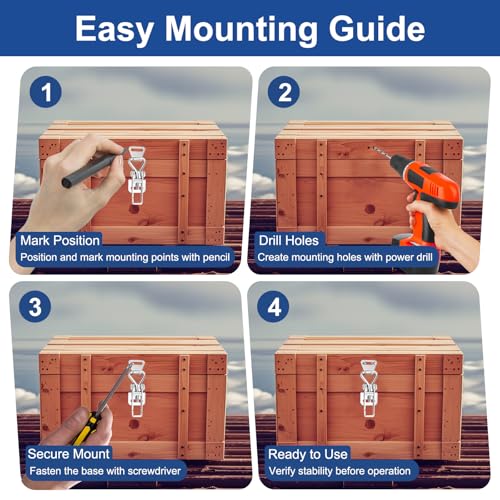 Easy Mounting Guide

1

Mark Position

Position and mark mounting points with pencil

2

Drill Holes

Create mounting holes with power drill

3

Secure Mount

Fasten the base with screwdriver

4

Ready to Use

Verify stability before operation