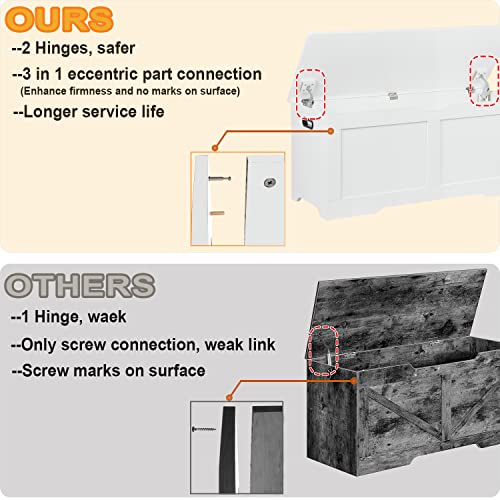 OURS
--2 Hinges, safer
--3 in 1 eccentric part connection
(Enhance firmness and no marks on surface)
--Longer service life

OTHERS
--1 Hinge, waek
--Only screw connection, weak link
--Screw marks on surface