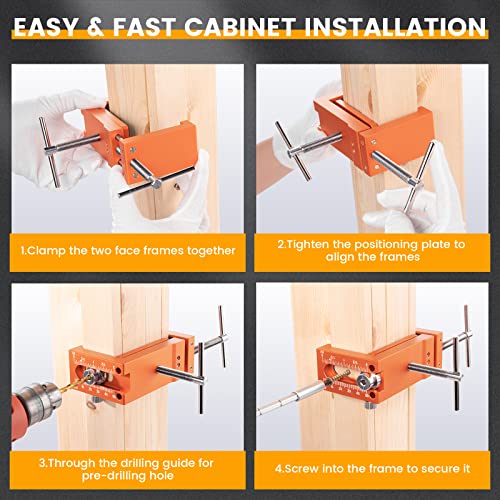 EASY & FAST CABINET INSTALLATION

1.Clamp the two face frames together

2.Tighten the positioning plate to align the frames

3.Through the drilling guide for pre-drilling hole

4.Screw into the frame to secure it