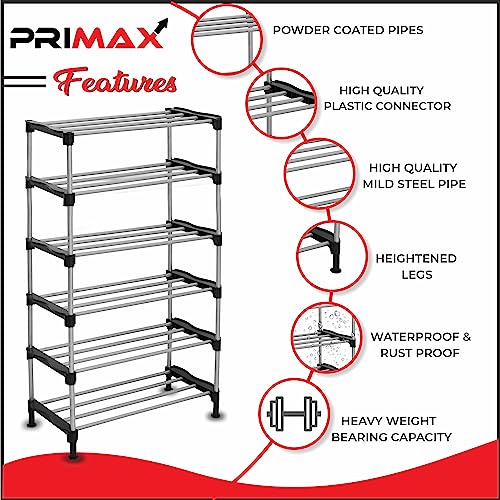 PRIMAX

Features

POWDER COATED PIPES

HIGH QUALITY PLASTIC CONNECTOR

HIGH QUALITY MILD STEEL PIPE

HEIGHTENED LEGS

WATERPROOF & RUST PROOF

HEAVY WEIGHT BEARING CAPACITY