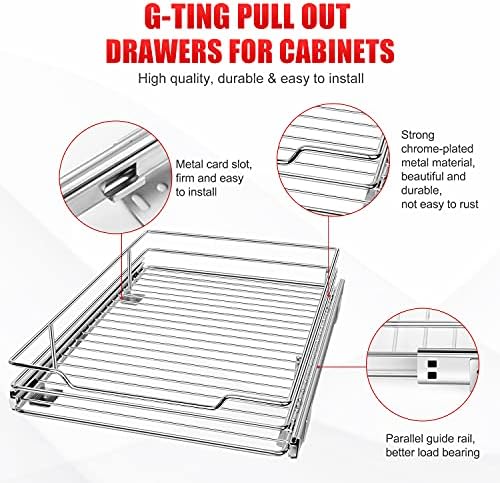 G-TING PULL OUT DRAWERS FOR CABINETS

High quality, durable & easy to install

Metal card slot, firm and easy to install

Strong chrome-plated metal material, beautiful and durable, not easy to rust

Parallel guide rail, better load bearing