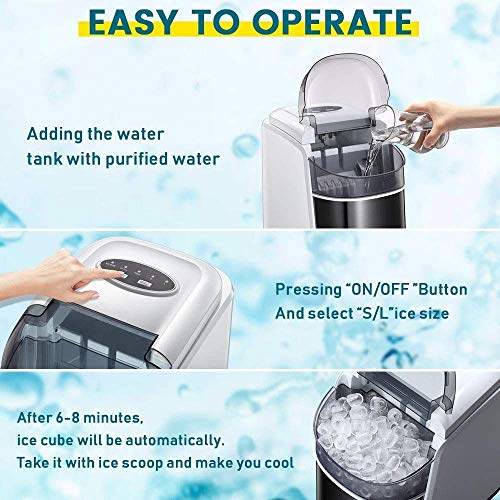 EASY TO OPERATE

Adding the water tank with purified water

Pressing "ON/OFF "Button And select "S/L"ice size

After 6-8 minutes, ice cube will be automatically. Take it with ice scoop and make you cool