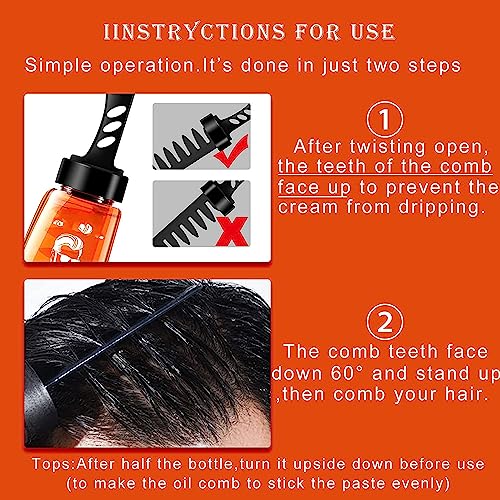 IINSTRYCTIONS FOR USE

Simple operation.It's done in just two steps

1
After twisting open, the teeth of the comb face up to prevent the cream from dripping.

2
The comb teeth face down 60° and stand up ,then comb your hair.

Tops:After half the bottle,turn it upside down before use (to make the oil comb to stick the paste evenly)