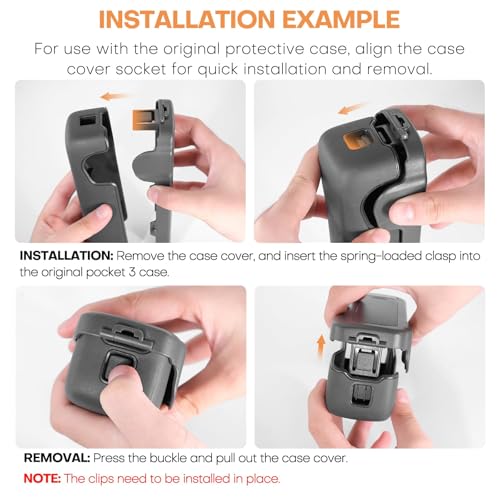 INSTALLATION EXAMPLE

For use with the original protective case, align the case cover socket for quick installation and removal.

INSTALLATION: Remove the case cover, and insert the spring-loaded clasp into the original pocket 3 case.

REMOVAL: Press the buckle and pull out the case cover.

NOTE: The clips need to be installed in place.