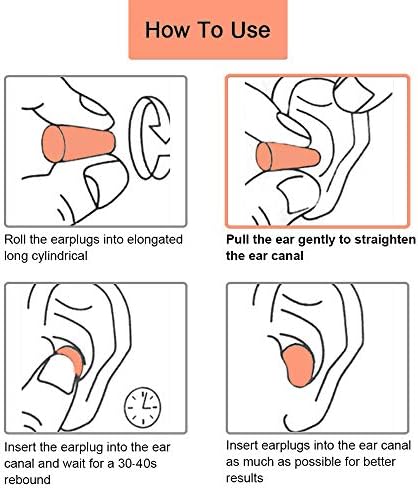 How To Use

Roll the earplugs into elongated long cylindrical

Pull the ear gently to straighten the ear canal

Insert the earplug into the ear canal and wait for a 30-40s rebound

Insert earplugs into the ear canal as much as possible for better results