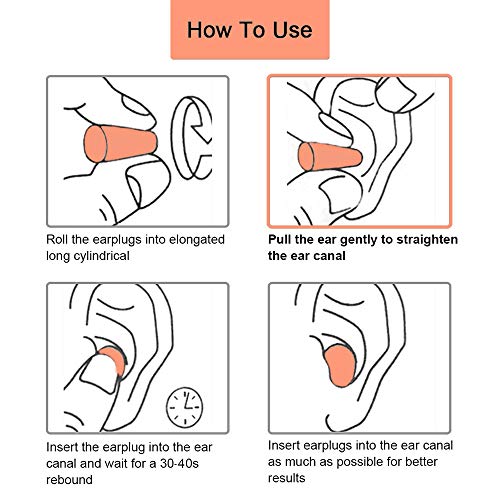 How To Use

Roll the earplugs into elongated long cylindrical

Pull the ear gently to straighten the ear canal

Insert the earplug into the ear canal and wait for a 30-40s rebound

Insert earplugs into the ear canal as much as possible for better results