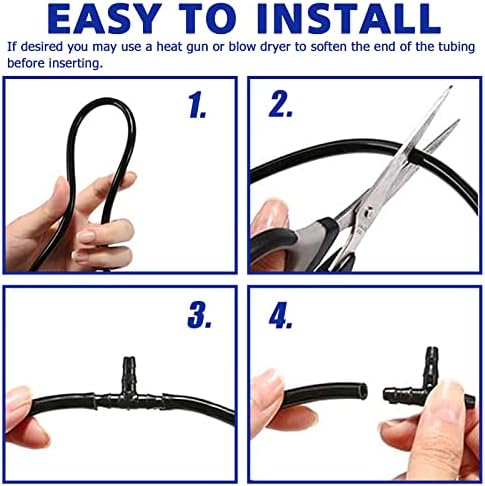 EASY TO INSTALL

If desired you may use a heat gun or blow dryer to soften the end of the tubing before inserting.

1.

2.

3.

4.