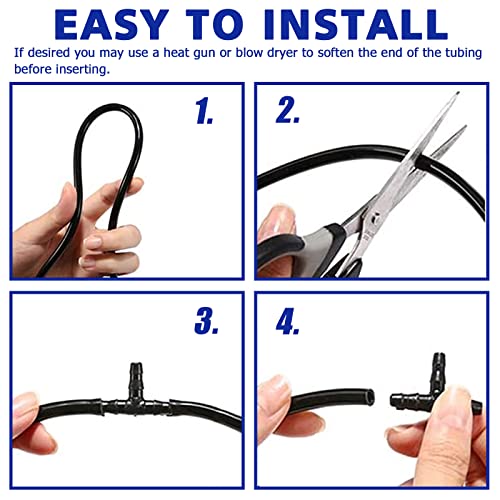 EASY TO INSTALL

If desired you may use a heat gun or blow dryer to soften the end of the tubing before inserting.

1.

2.

3.

4.