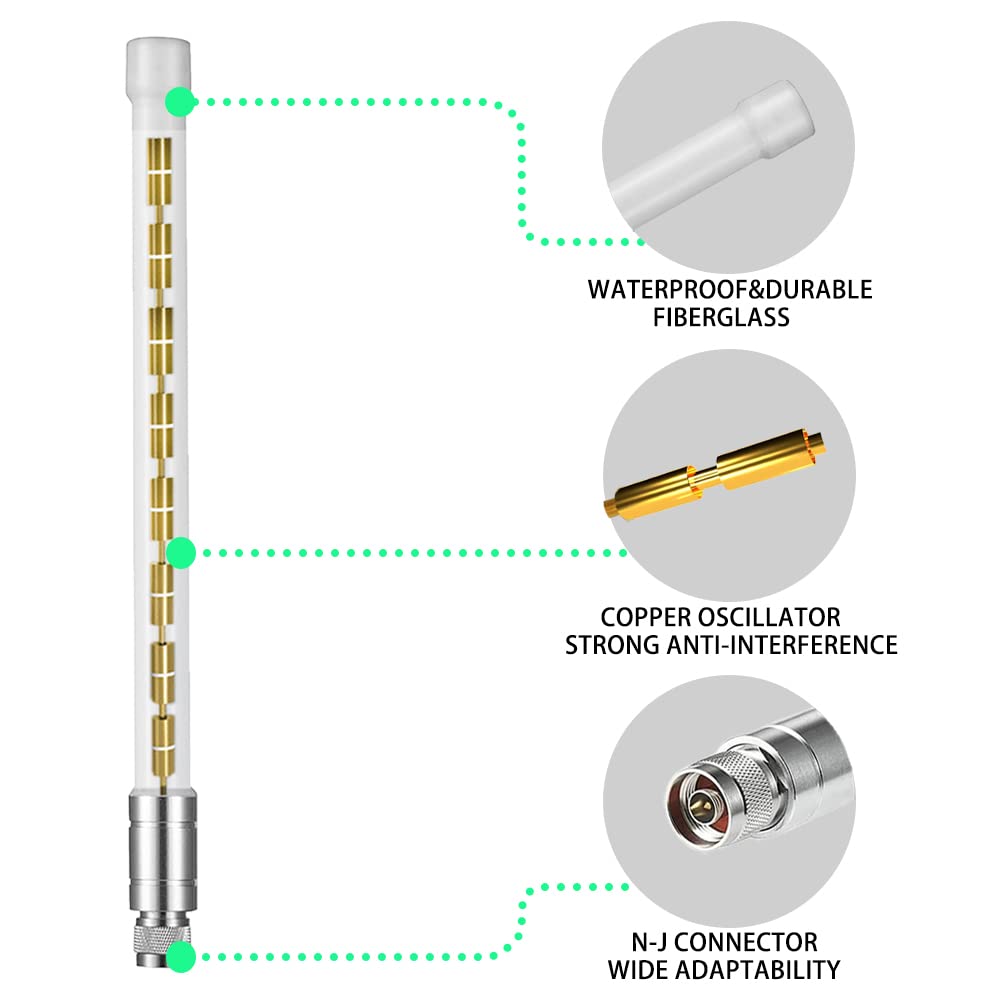 WATERPROOF&DURABLE
FIBERGLASS

COPPER OSCILLATOR
STRONG ANTI-INTERFERENCE

N-J CONNECTOR
WIDE ADAPTABILITY