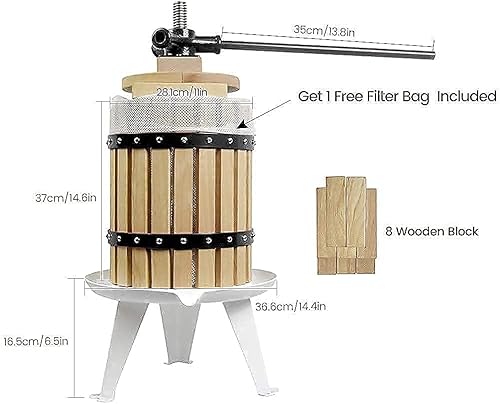 35cm/13.8in

28.1cm/11in

Get 1 Free Filter Bag Included

37cm/14.6in

8 Wooden Block

36.6cm/14.4in

16.5cm/6.5in