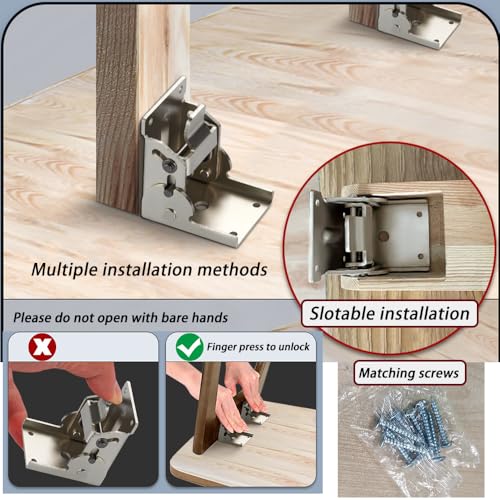 Multiple installation methods

Slotable installation

Please do not open with bare hands

Finger press to unlock

Matching screws