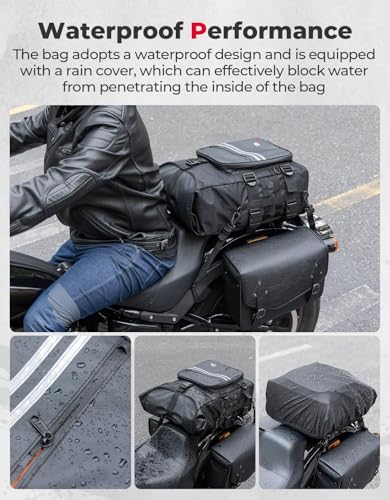 Waterproof Performance

The bag adopts a waterproof design and is equipped with a rain cover, which can effectively block water from penetrating the inside of the bag