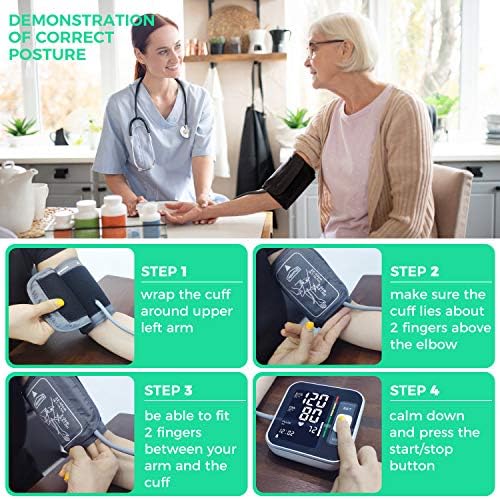 DEMONSTRATION OF CORRECT POSTURE

STEP 1
wrap the cuff around upper left arm

STEP 2
make sure the cuff lies about 2 fingers above the elbow

STEP 3
be able to fit 2 fingers between your arm and the cuff

120
80
72
12:02

STEP 4
calm down and press the start/stop button