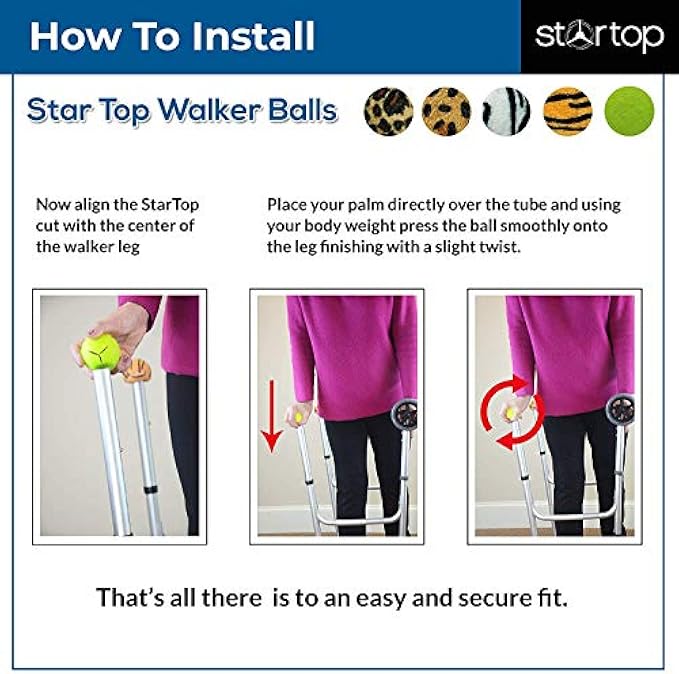 How To Install

startop

Star Top Walker Balls

Now align the StarTop cut with the center of the walker leg

Place your palm directly over the tube and using your body weight press the ball smoothly onto the leg finishing with a slight twist.

That's all there is to an easy and secure fit.